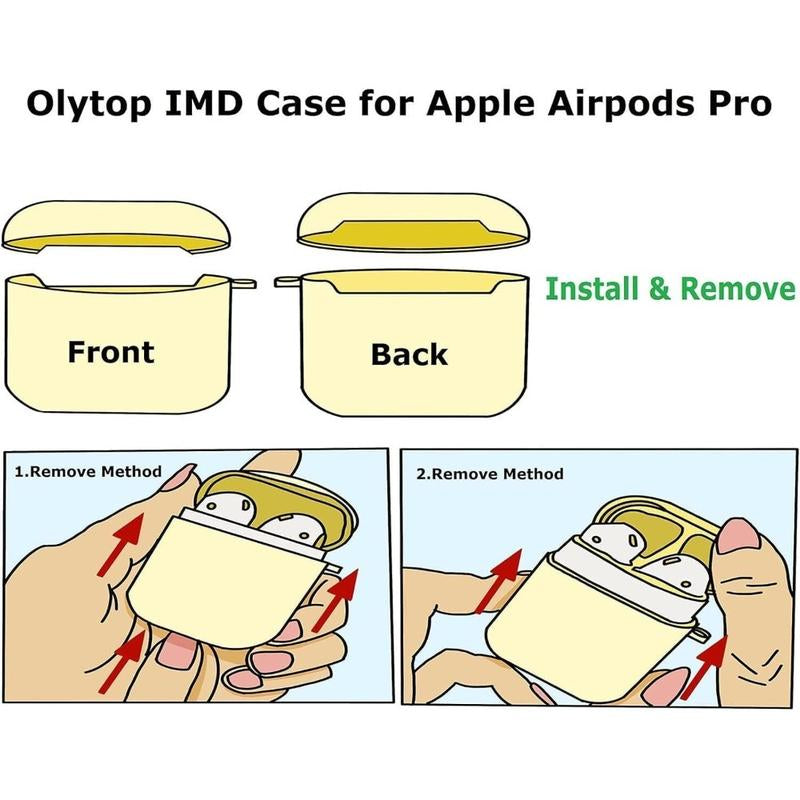 Olytop IMD Case for Apple Airpods Pro

Front

Back

Install & Remove

1.Remove Method

2.Remove Method